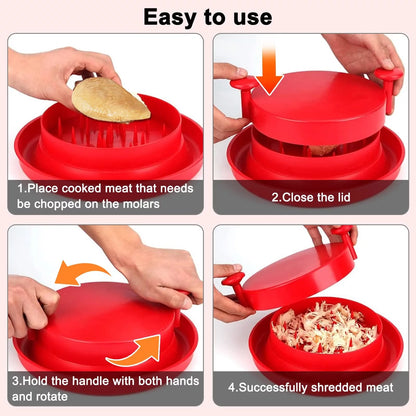 Easy to use

1.Place cooked meat that needs be chopped on the molars

2.Close the lid

3.Hold the handle with both hands and rotate

4.Successfully shredded meat